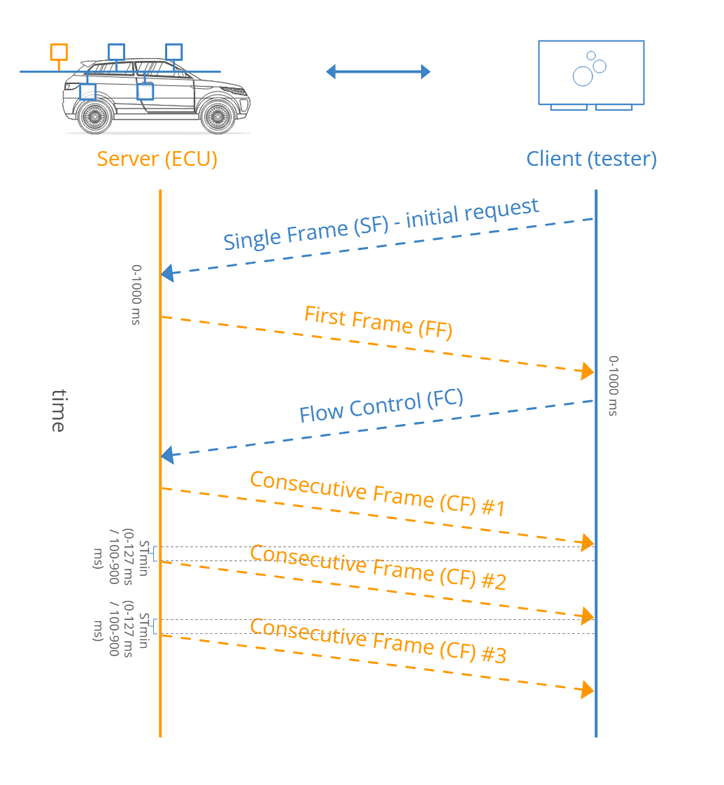 Server (ECU)

Client (tester)

Single Frame (SF) - initial request

0-1000 ms

First Frame (FF)

0-1000 ms

time

Flow Control (FC)

Consecutive Frame (CF) #1

STmin (0-127 ms / 100-900 ms)

Consecutive Frame (CF) #2

STmin (0-127 ms / 100-900 ms)

Consecutive Frame (CF) #3